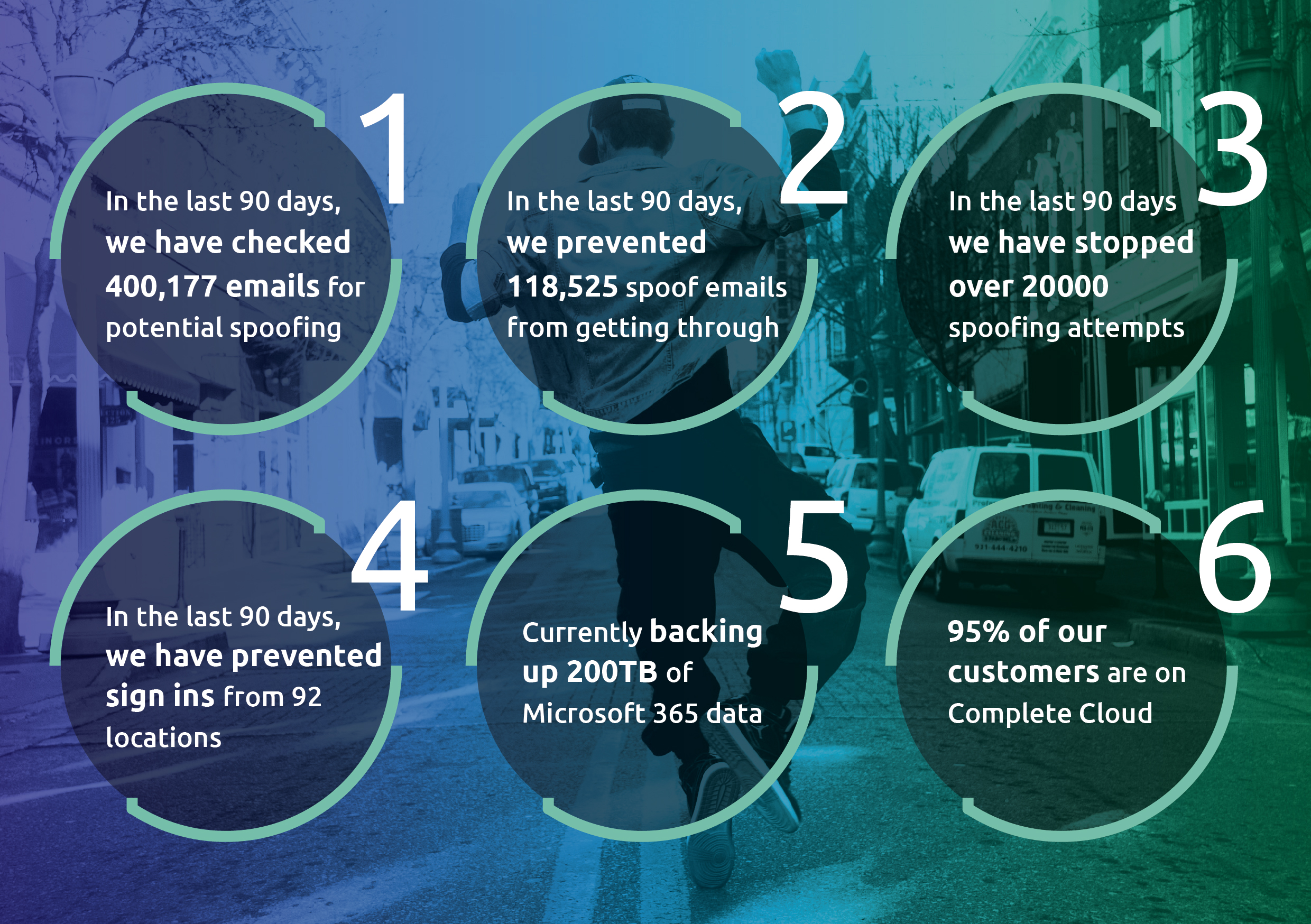 1

In the last 90 days, we have checked 400,177 emails for potential spoofing

2

In the last 90 days, we prevented 118,525 spoof emails from getting through

3

In the last 90 days we have stopped over 20000 spoofing attempts

4

In the last 90 days, we have prevented sign ins from 92 locations

5

Currently backing up 200TB of Microsoft 365 data

6

95% of our customers are on Complete Cloud